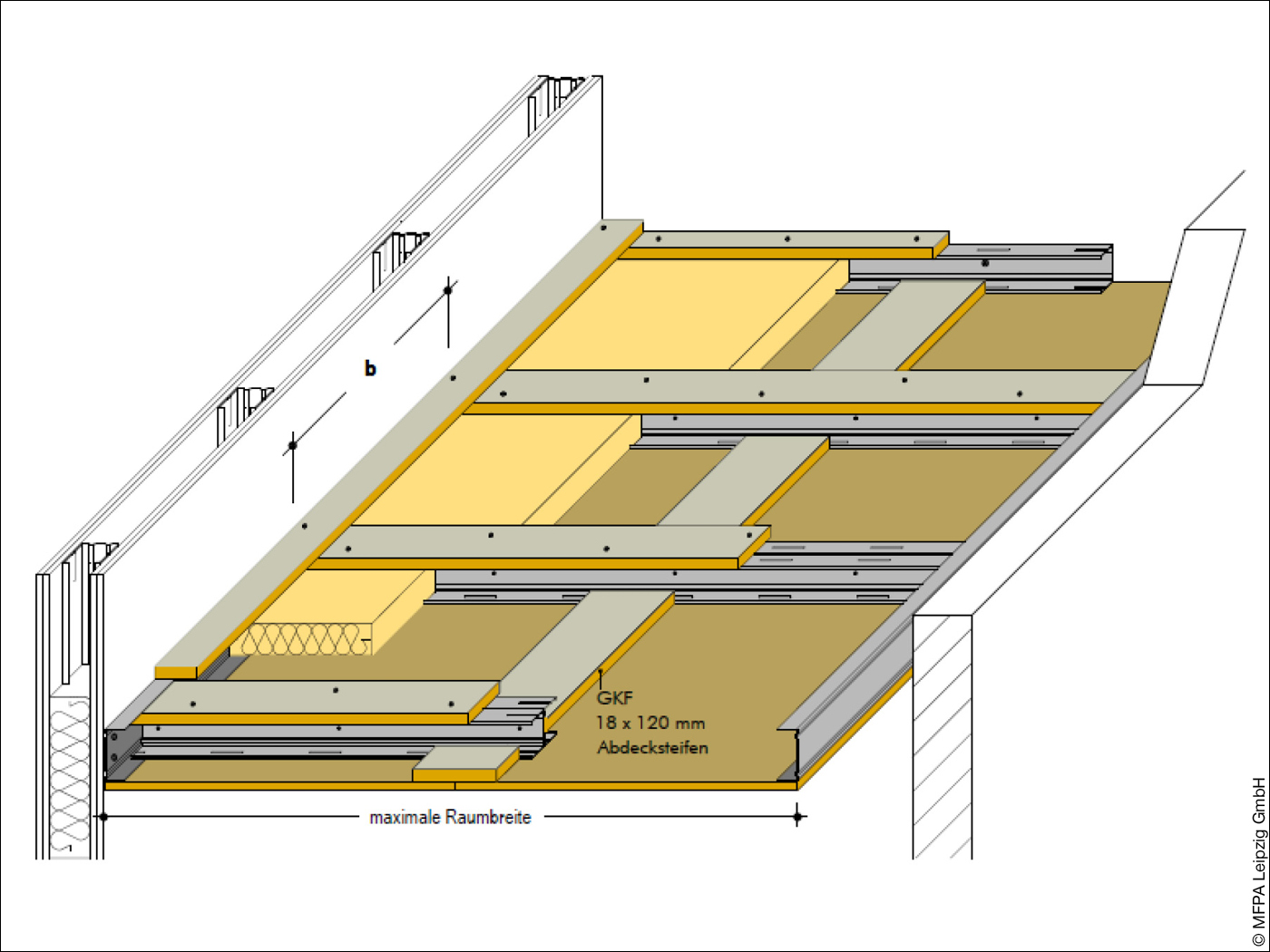 b

GKF
18 x 120 mm
Abdecksteifen

maximale Raumbreite

© MFPA Leipzig GmbH